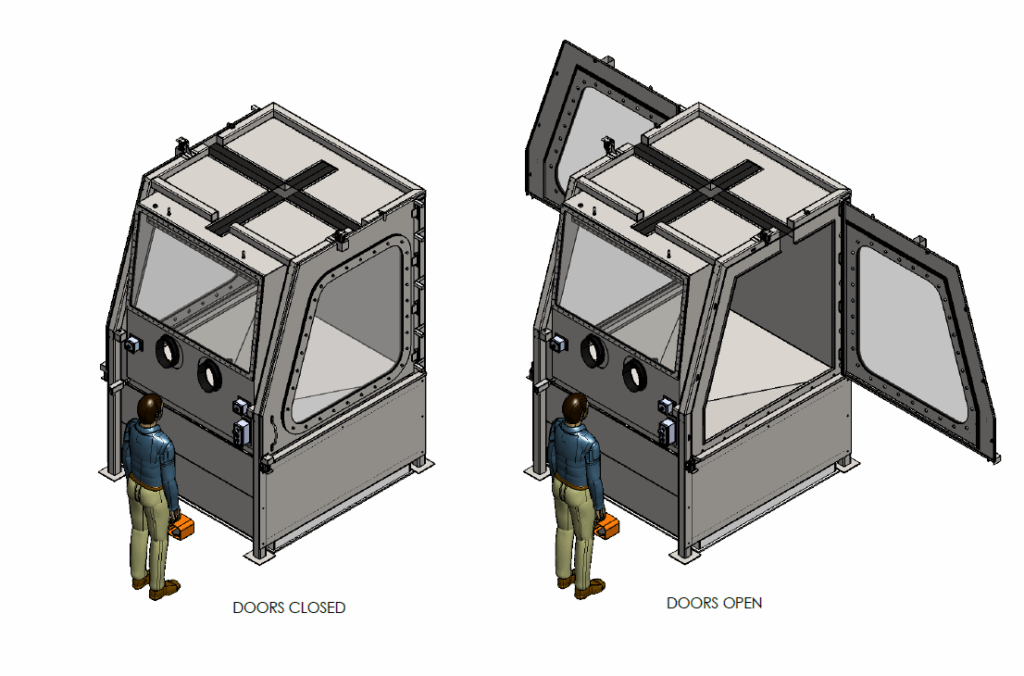 DOORS CLOSED

DOORS OPEN